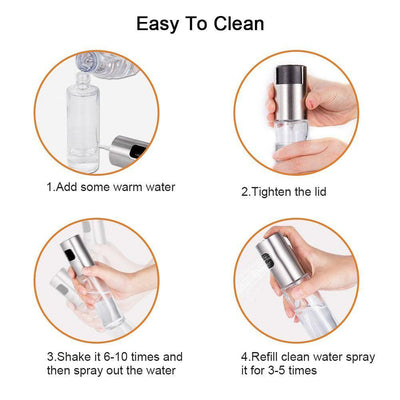 Easy To Clean

1.Add some warm water

2.Tighten the lid

3.Shake it 6-10 times and then spray out the water

4.Refill clean water spray it for 3-5 times